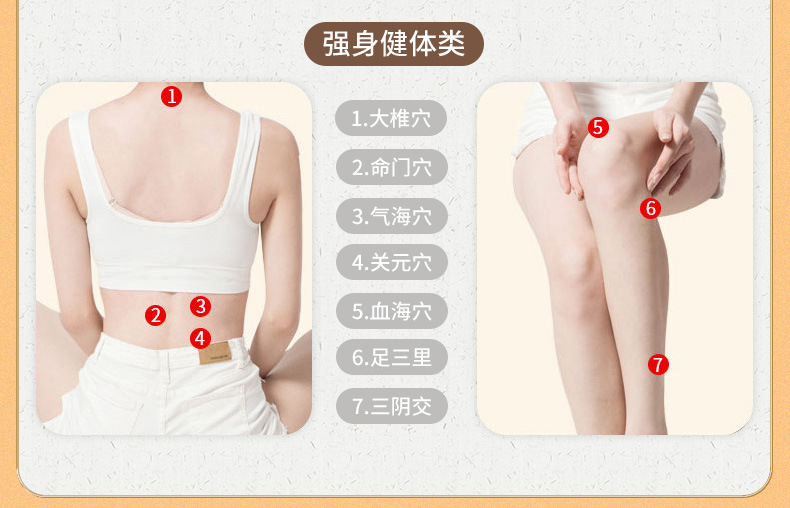 强身健体类

1

2 3

4

1.大椎穴

2.命门穴

3.气海穴

4.关元穴

5.血海穴

6.足三里

7.三阴交

5

6

7