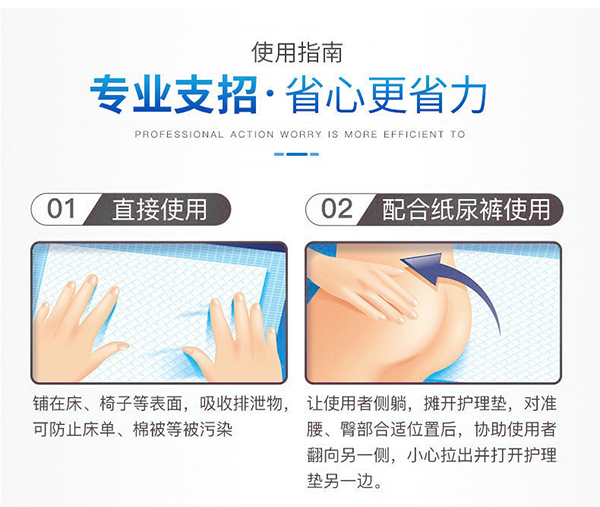 使用指南

专业支招·省心更省力

PROFESSIONAL ACTION WORRY IS MORE EFFICIENT TO

01 直接使用

铺在床、椅子等表面，吸收排泄物，可防止床单、棉被等被污染

02 配合纸尿裤使用

让使用者侧躺，摊开护理垫，对准腰、臀部合适位置后，协助使用者翻向另一侧，小心拉出并打开护理垫另一边。