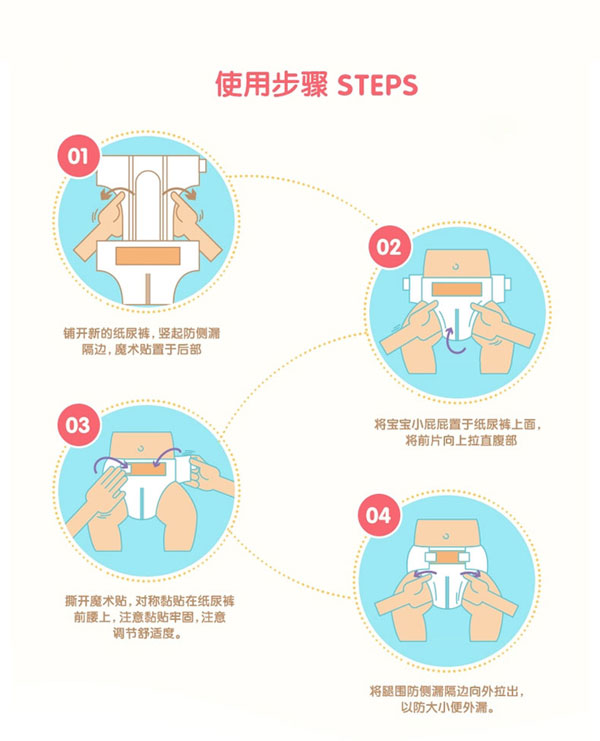 使用步骤 STEPS

01

铺开新的纸尿裤，竖起防侧漏隔边，魔术贴置于后部

02

将宝宝小屁屁置于纸尿裤上面，将前片向上拉直腹部

03

撕开魔术贴，对称黏贴在纸尿裤前腰上，注意黏贴牢固，注意调节舒适度。

04

将腿围防侧漏隔边向外拉出，以防大小便外漏。