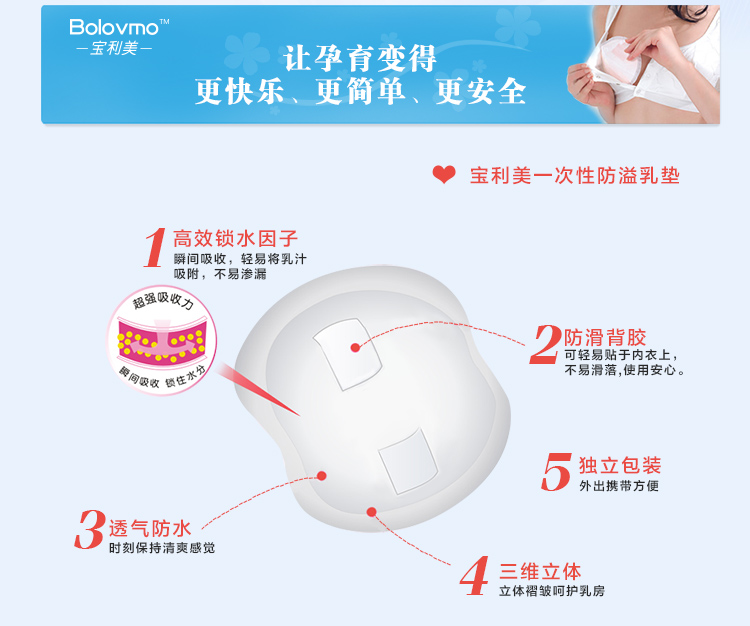 Bolovmo™
—宝利美—

让孕育变得
更快乐、更简单、更安全

宝利美一次性防溢乳垫

1 高效锁水因子
瞬间吸收，轻易将乳汁吸附，不易渗漏

超强吸收力
瞬间吸收 锁住水分

2 防滑背胶
可轻易贴于内衣上，不易滑落,使用安心。

5 独立包装
外出携带方便

3 透气防水
时刻保持清爽感觉

4 三维立体
立体褶皱呵护乳房